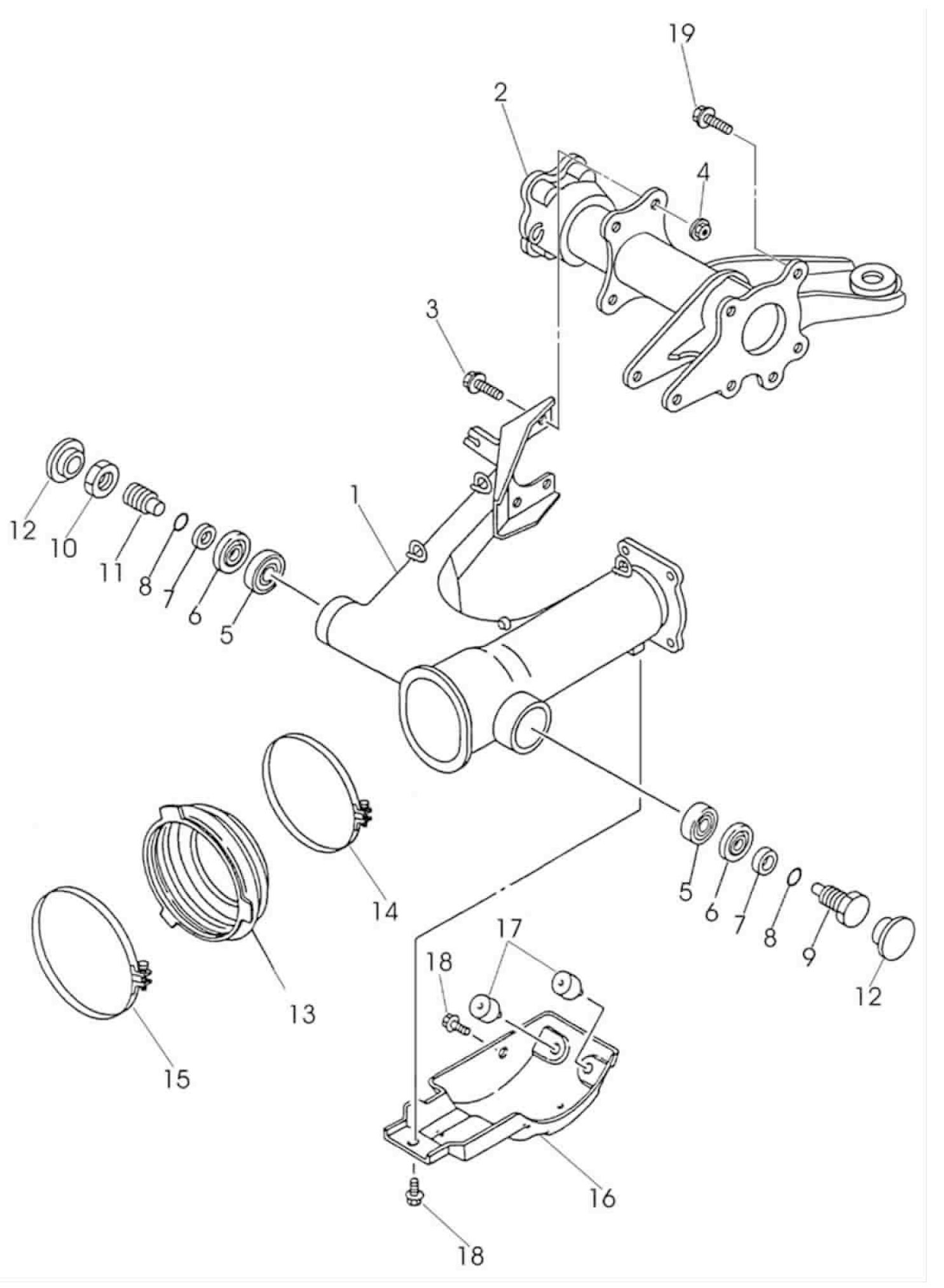 19
2
4
3
12
10
11
8
7
6
5
1
14
13
15
5
6
7
8
9
12
17
18
16
18